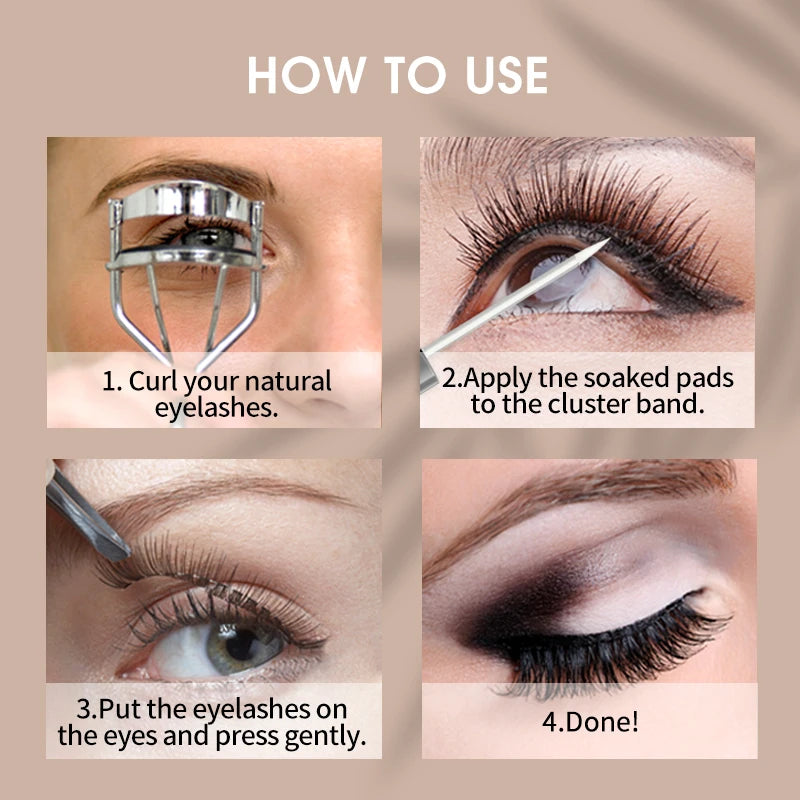 HOW TO USE

1. Curl your natural eyelashes.

2.Apply the soaked pads to the cluster band.

3.Put the eyelashes on the eyes and press gently.

4.Done!